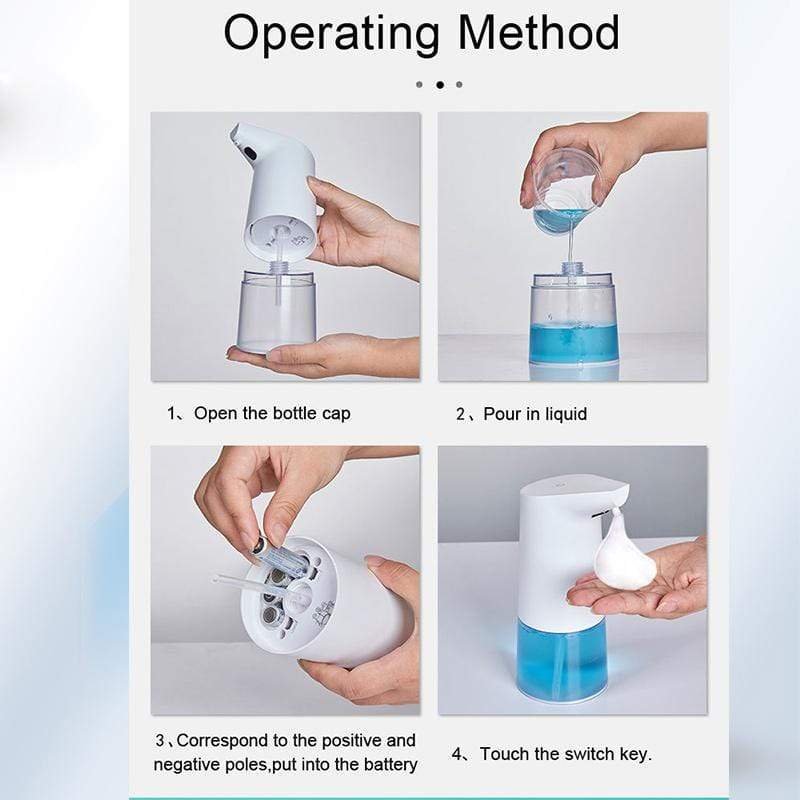 Operating Method

1、Open the bottle cap

2、Pour in liquid

3、Correspond to the positive and negative poles,put into the battery

4、Touch the switch key.